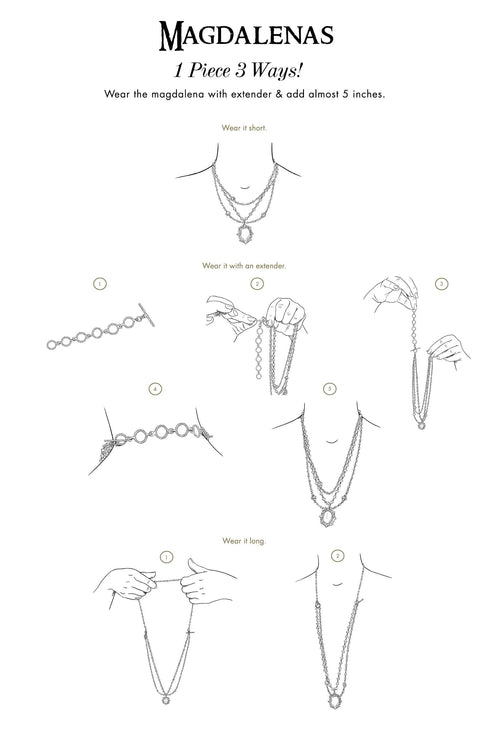 MAGDALENAS

1 Piece 3 Ways!

Wear the magdalena with extender & add almost 5 inches.

Wear it short.

Wear it with an extender.

1

2

3

4

5

Wear it long.

1

2